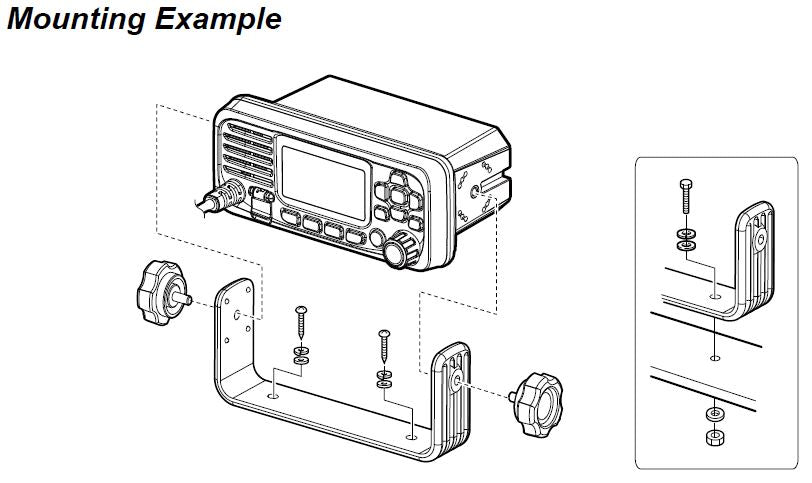 Mounting Example