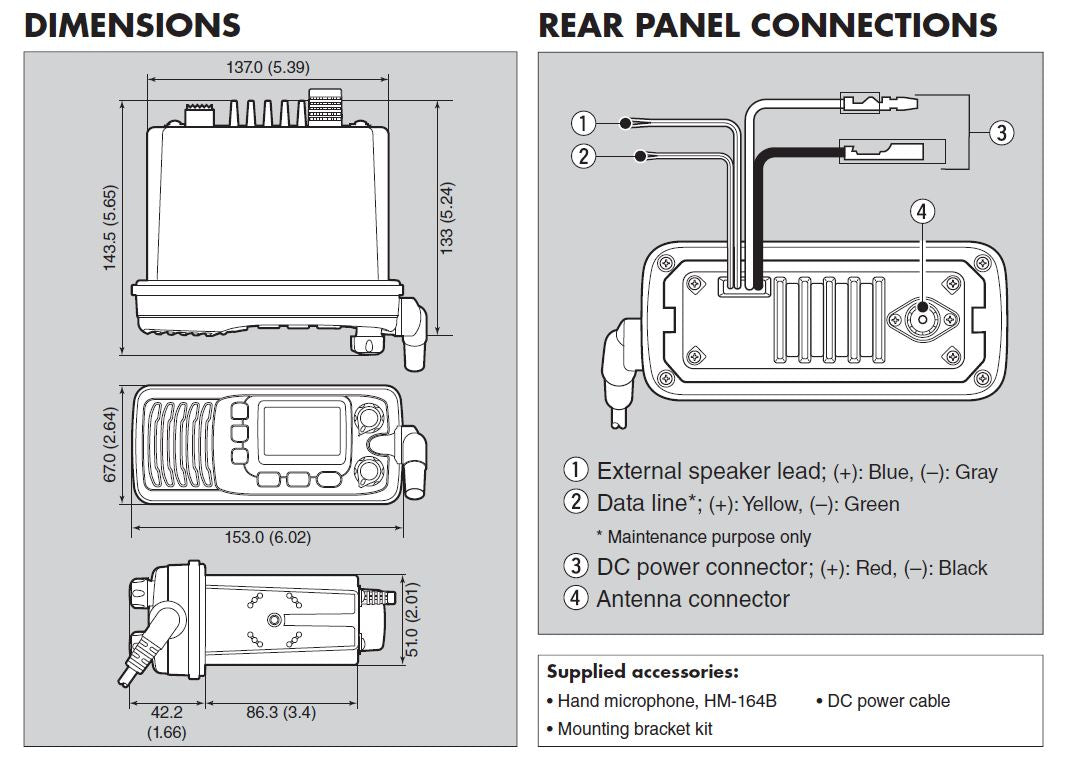 DIMENSIONS

137.0 (5.39)

143.5 (5.65)

133 (5.24)

67.0 (2.64)

153.0 (6.02)

51.0 (2.01)

42.2 (1.66)

86.3 (3.4)

REAR PANEL CONNECTIONS

①

②

③

④

① External speaker lead; (+): Blue, (–): Gray

② Data line*; (+): Yellow, (–): Green

* Maintenance purpose only

③ DC power connector; (+): Red, (–): Black

④ Antenna connector

Supplied accessories:

• Hand microphone, HM-164B • DC power cable

• Mounting bracket kit