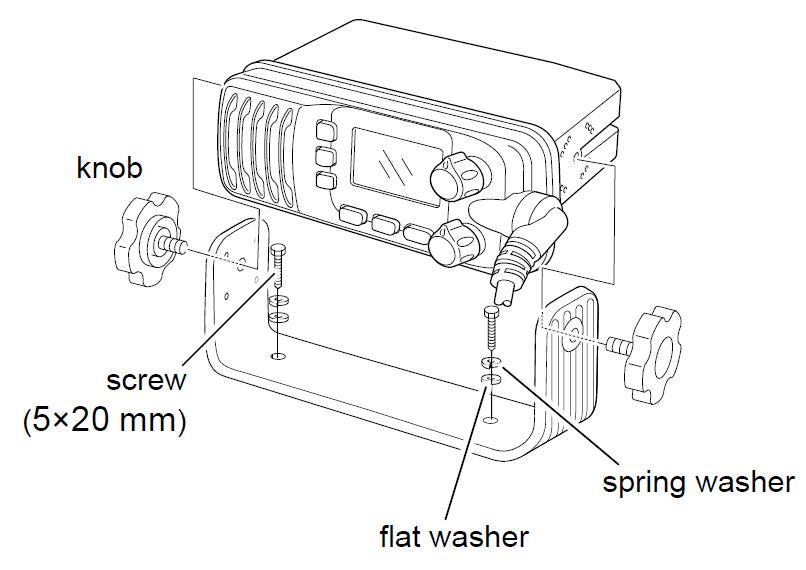 knob

screw
(5×20 mm)

spring washer

flat washer