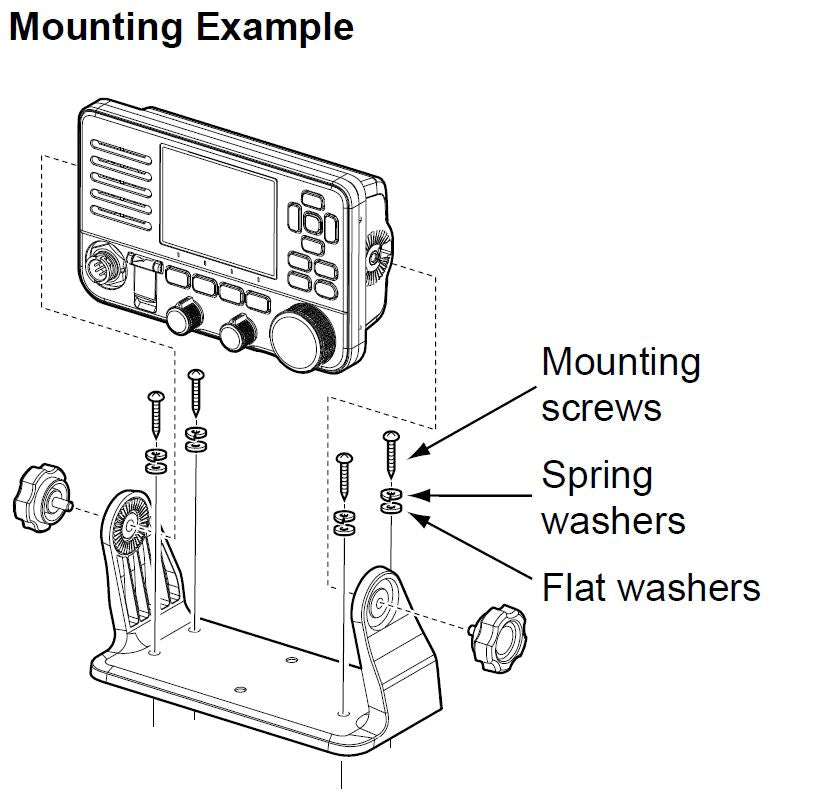 Mounting Example

Mounting screws

Spring washers

Flat washers