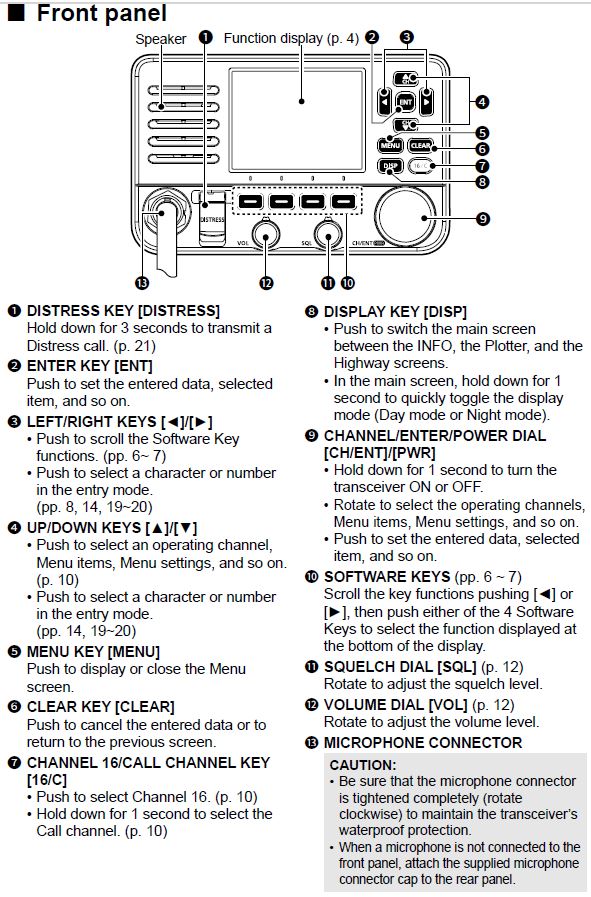 ■ Front panel

Speaker ❶ Function display (p. 4) ❷ ❸

❹ ❺ ❻ ❼ ❽ ❾

ENT MENU CLEAR DISP 16/C DISTRESS VOL SQL CH/ENT/PWR

⓭ ⓬ ⓫ ❿

❶ DISTRESS KEY [DISTRESS]
Hold down for 3 seconds to transmit a Distress call. (p. 21)

❷ ENTER KEY [ENT]
Push to set the entered data, selected item, and so on.

❸ LEFT/RIGHT KEYS [◄]/[►]
• Push to scroll the Software Key functions. (pp. 6~ 7)
• Push to select a character or number in the entry mode. (pp. 8, 14, 19~20)

❹ UP/DOWN KEYS [▲]/[▼]
• Push to select an operating channel, Menu items, Menu settings, and so on. (p. 10)
• Push to select a character or number in the entry mode. (pp. 14, 19~20)

❺ MENU KEY [MENU]
Push to display or close the Menu screen.

❻ CLEAR KEY [CLEAR]
Push to cancel the entered data or to return to the previous screen.

❼ CHANNEL 16/CALL CHANNEL KEY [16/C]
• Push to select Channel 16. (p. 10)
• Hold down for 1 second to select the Call channel. (p. 10)

❽ DISPLAY KEY [DISP]
• Push to switch the main screen between the INFO, the Plotter, and the Highway screens.
• In the main screen, hold down for 1 second to quickly toggle the display mode (Day mode or Night mode).

❾ CHANNEL/ENTER/POWER DIAL [CH/ENT]/[PWR]
• Hold down for 1 second to turn the transceiver ON or OFF.
• Rotate to select the operating channels, Menu items, Menu settings, and so on.
• Push to set the entered data, selected item, and so on.

❿ SOFTWARE KEYS (pp. 6 ~ 7)
Scroll the key functions pushing [◄] or [►], then push either of the 4 Software Keys to select the function displayed at the bottom of the display.

⓫ SQUELCH DIAL [SQL] (p. 12)
Rotate to adjust the squelch level.

⓬ VOLUME DIAL [VOL] (p. 12)
Rotate to adjust the volume level.

⓭ MICROPHONE CONNECTOR

CAUTION:
• Be sure that the microphone connector is tightened completely (rotate clockwise) to maintain the transceiver's waterproof protection.
• When a microphone is not connected to the front panel, attach the supplied microphone connector cap to the rear panel.