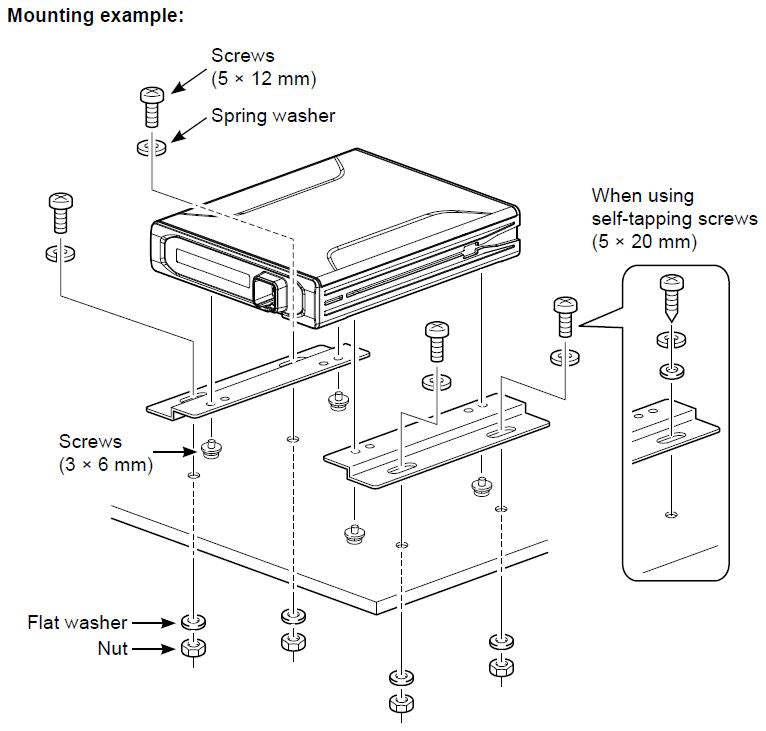 Mounting example:

Screws
(5 × 12 mm)

Spring washer

When using
self-tapping screws
(5 × 20 mm)

Screws
(3 × 6 mm)

Flat washer

Nut