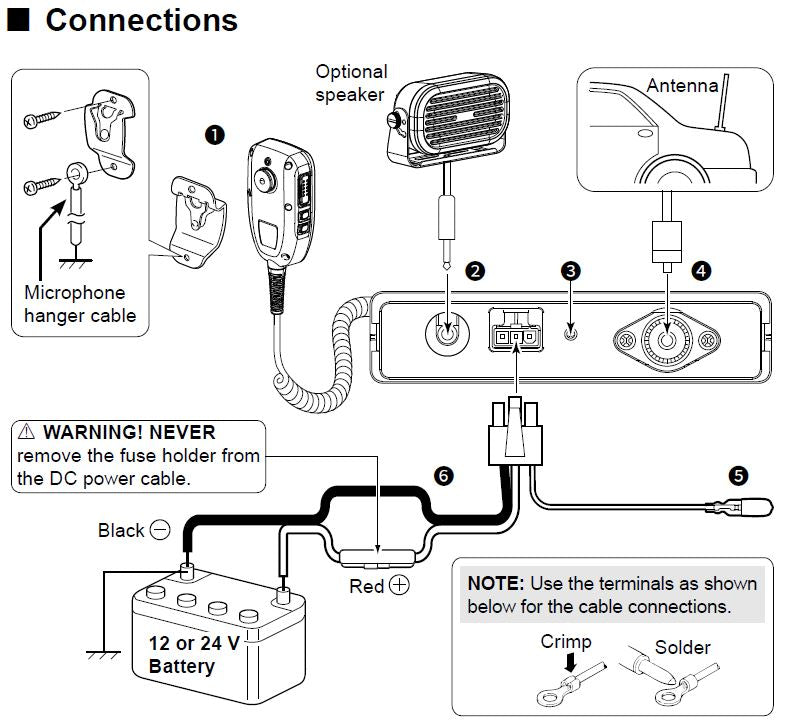 ■ Connections

Microphone hanger cable

❶

Optional speaker

Antenna

❷

❸

❹

⚠ WARNING! NEVER remove the fuse holder from the DC power cable.

❻

❺

Black ⊖

Red ⊕

12 or 24 V Battery

NOTE: Use the terminals as shown below for the cable connections.

Crimp

Solder