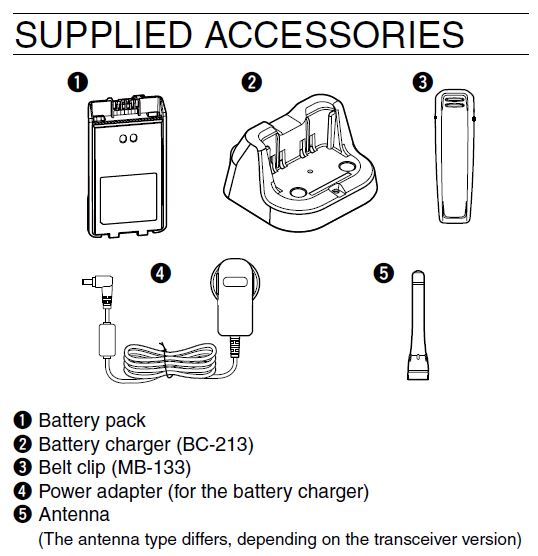 SUPPLIED ACCESSORIES

❶

❷

❸

❹

❺

❶ Battery pack
❷ Battery charger (BC-213)
❸ Belt clip (MB-133)
❹ Power adapter (for the battery charger)
❺ Antenna
(The antenna type differs, depending on the transceiver version)