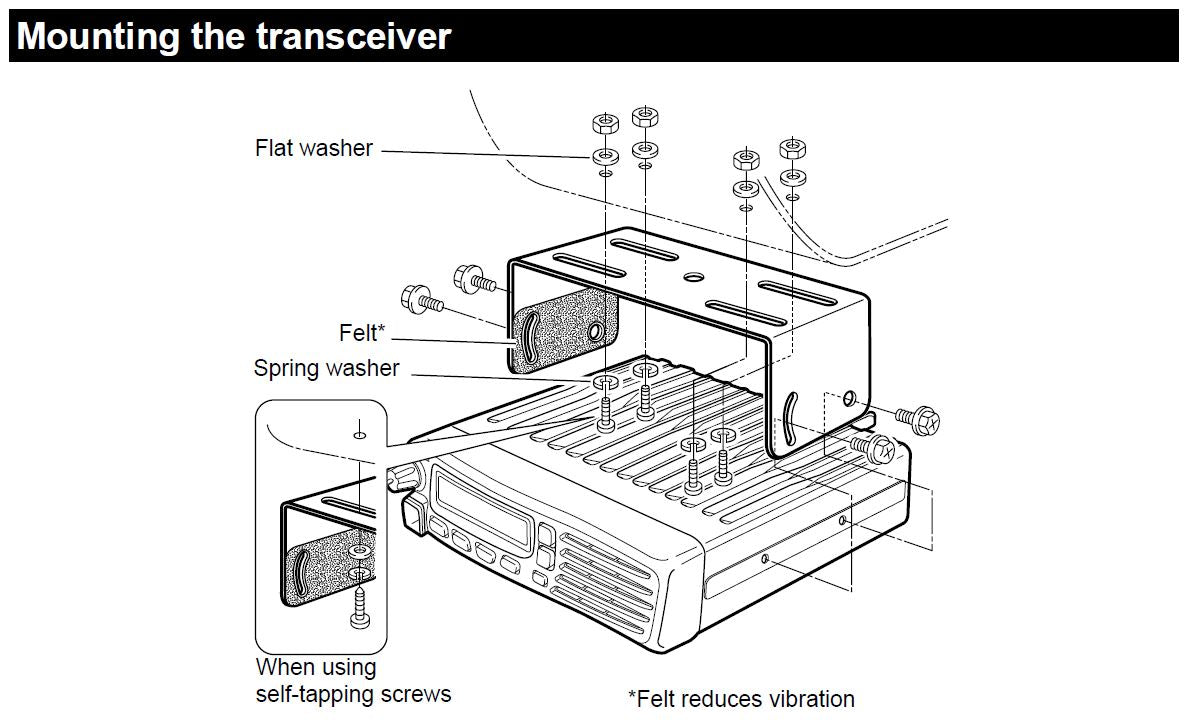 Mounting the transceiver

Flat washer

Felt*

Spring washer

When using self-tapping screws

*Felt reduces vibration